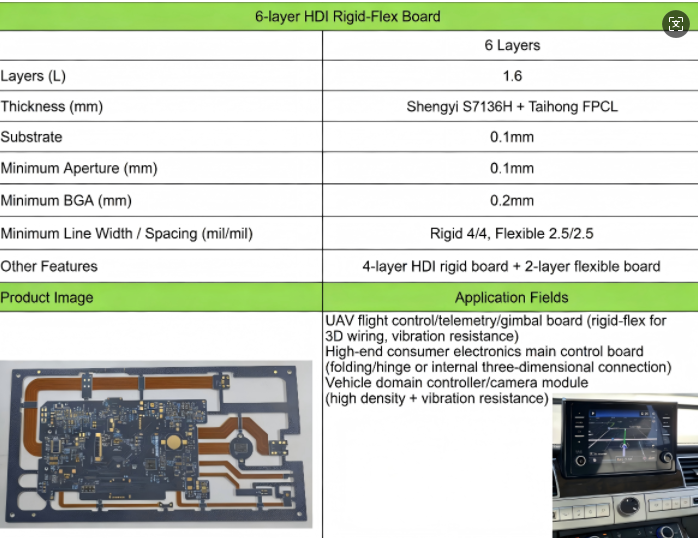 | 6-layer HDI Rigid-Flex Board | |
|---|---|
| | 6 Layers |
| Layers (L) | 1.6 |
| Thickness (mm) | Shengyi S7136H + Taihong FPCL |
| Substrate | 0.1mm |
| Minimum Aperture (mm) | 0.1mm |
| Minimum BGA (mm) | 0.2mm |
| Minimum Line Width / Spacing (mil/mil) | Rigid 4/4, Flexible 2.5/2.5 |
| Other Features | 4-layer HDI rigid board + 2-layer flexible board |
| Product Image | Application Fields |
| | UAV flight control/telemetry/gimbal board (rigid-flex for 3D wiring, vibration resistance) High-end consumer electronics main control board (folding/hinge or internal three-dimensional connection) Vehicle domain controller/camera module (high density + vibration resistance) |